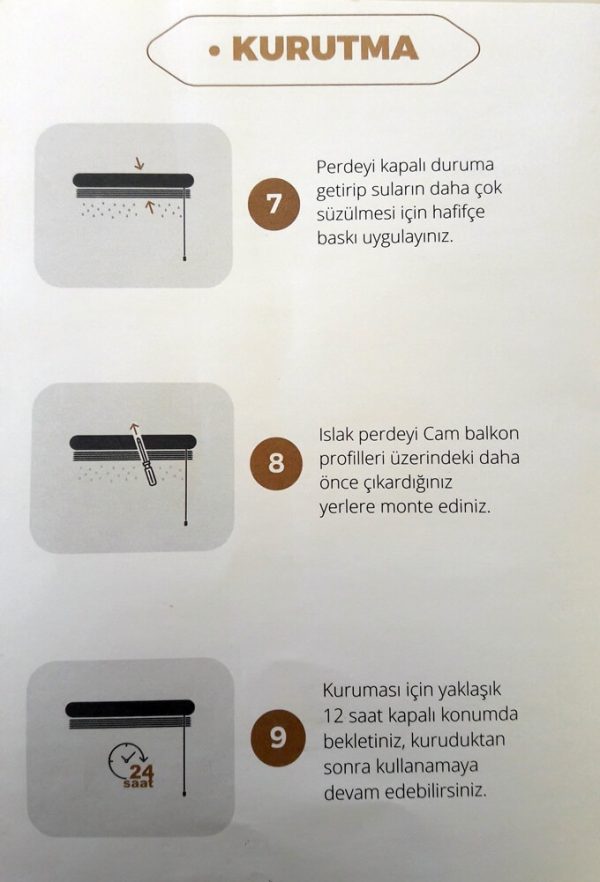 • KURUTMA

7

Perdeyi kapalı duruma getirip suların daha çok süzülmesi için hafifçe baskı uygulayınız.

8

Islak perdeyi Cam balkon profilleri üzerindeki daha önce çıkardığınız yerlere monte ediniz.

24 saat

9

Kuruması için yaklaşık 12 saat kapalı konumda bekletiniz, kuruduktan sonra kullanamaya devam edebilirsiniz.